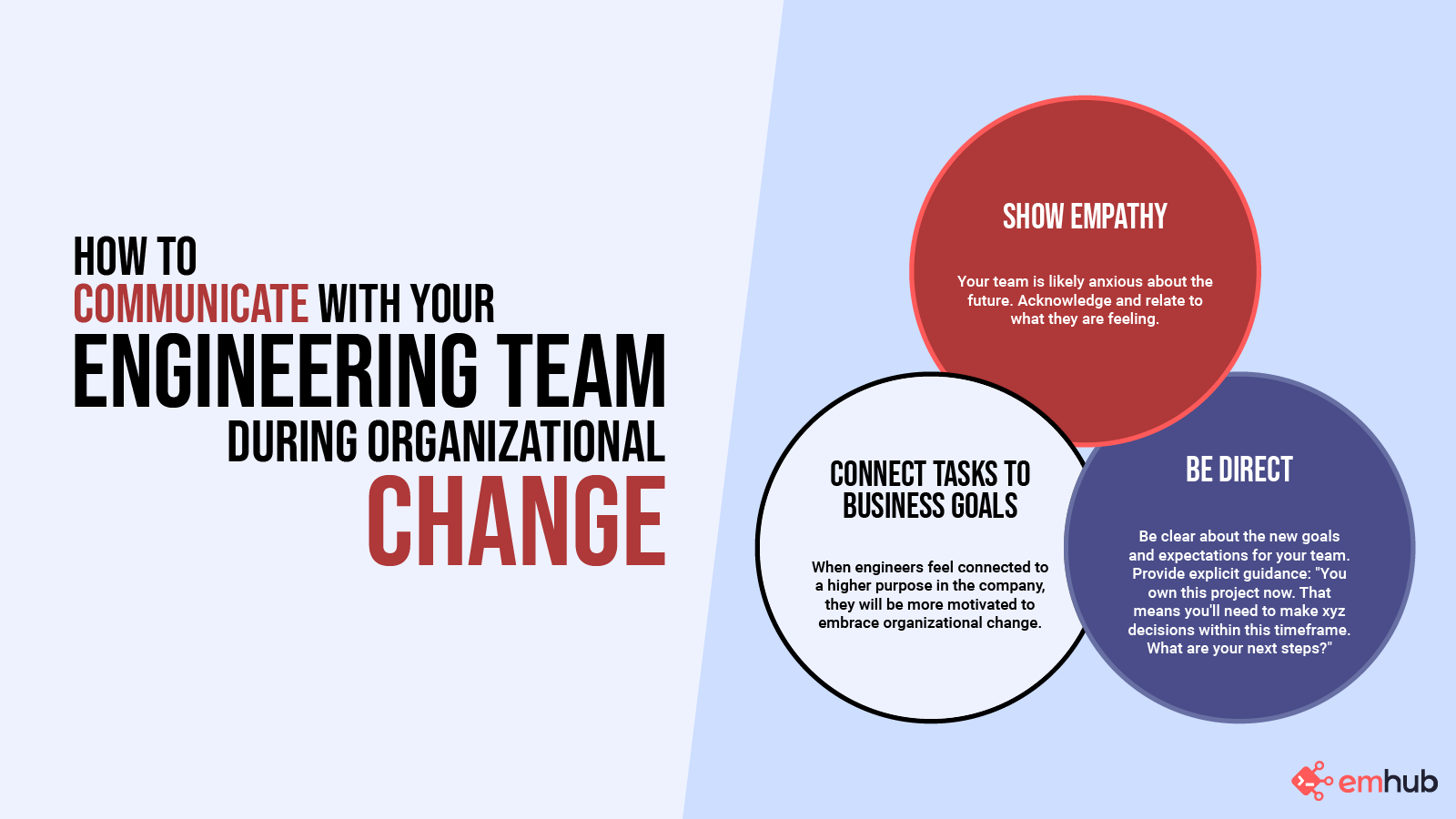 HOW TO
COMMUNICATE WITH YOUR
ENGINEERING TEAM
DURING ORGANIZATIONAL
CHANGE

SHOW EMPATHY

Your team is likely anxious about the future. Acknowledge and relate to what they are feeling.

CONNECT TASKS TO BUSINESS GOALS

When engineers feel connected to a higher purpose in the company, they will be more motivated to embrace organizational change.

BE DIRECT

Be clear about the new goals and expectations for your team. Provide explicit guidance: "You own this project now. That means you'll need to make xyz decisions within this timeframe. What are your next steps?"

emhub